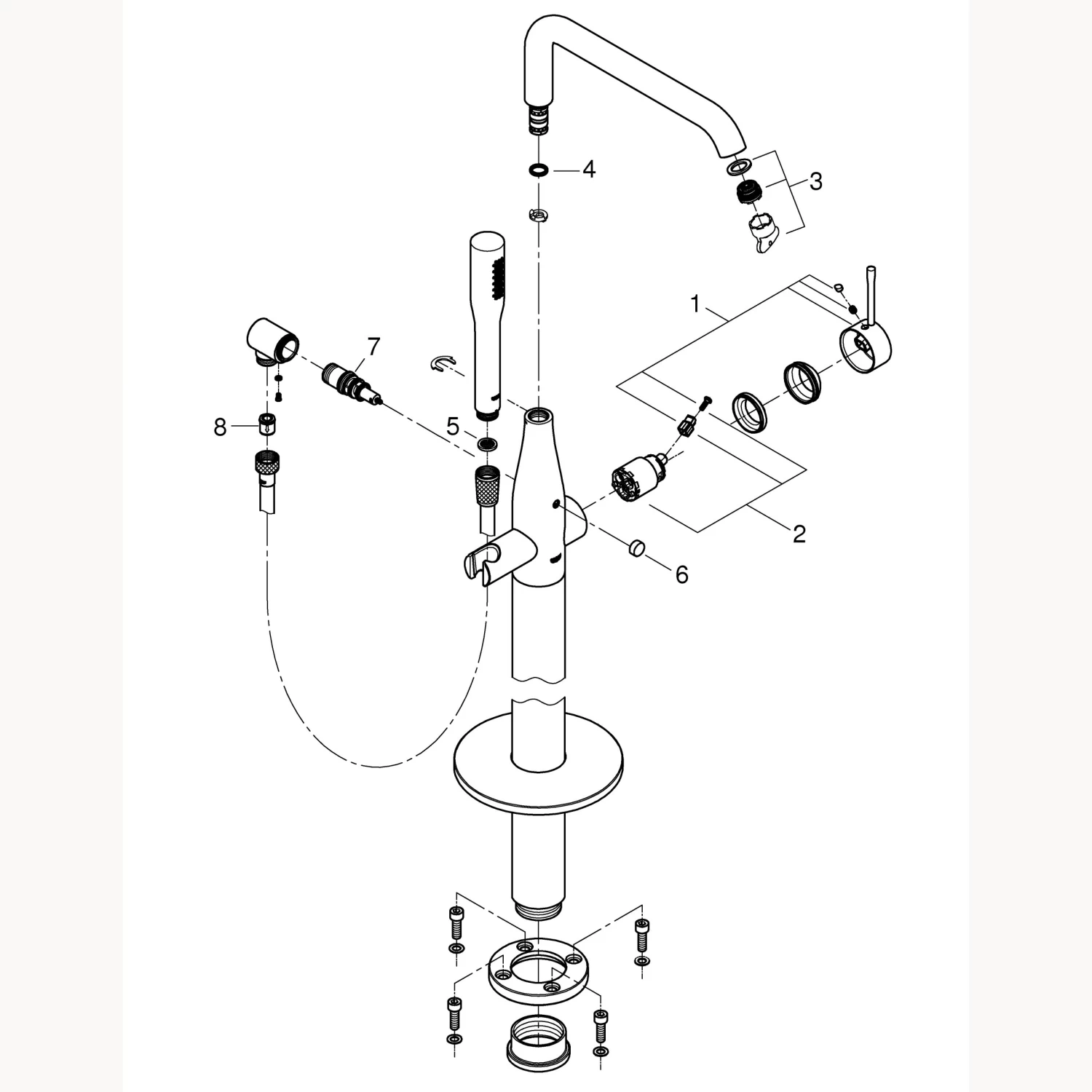 4
3
1
7
8
5
2
6